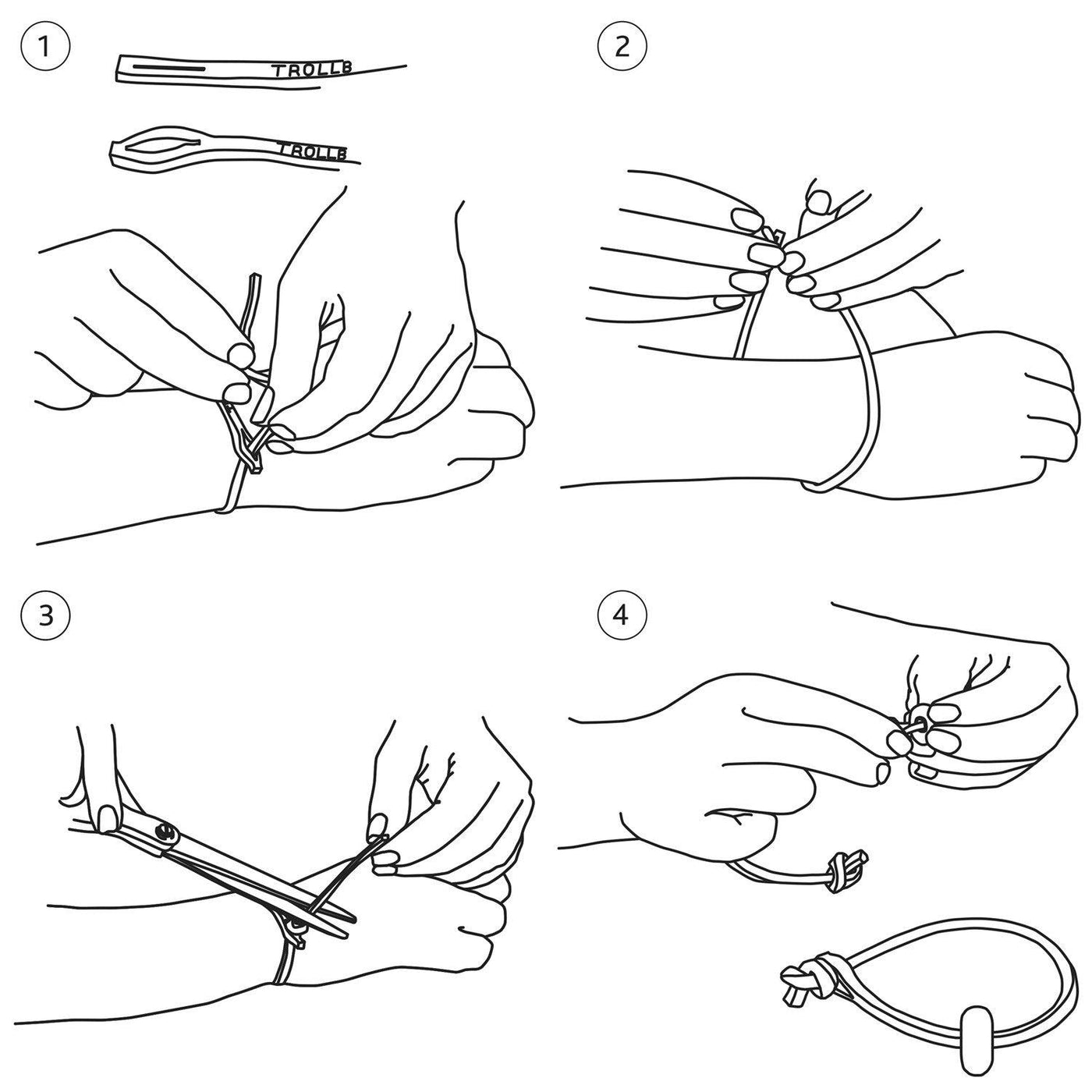 1

TROLLB

TROLLB

2

3

4